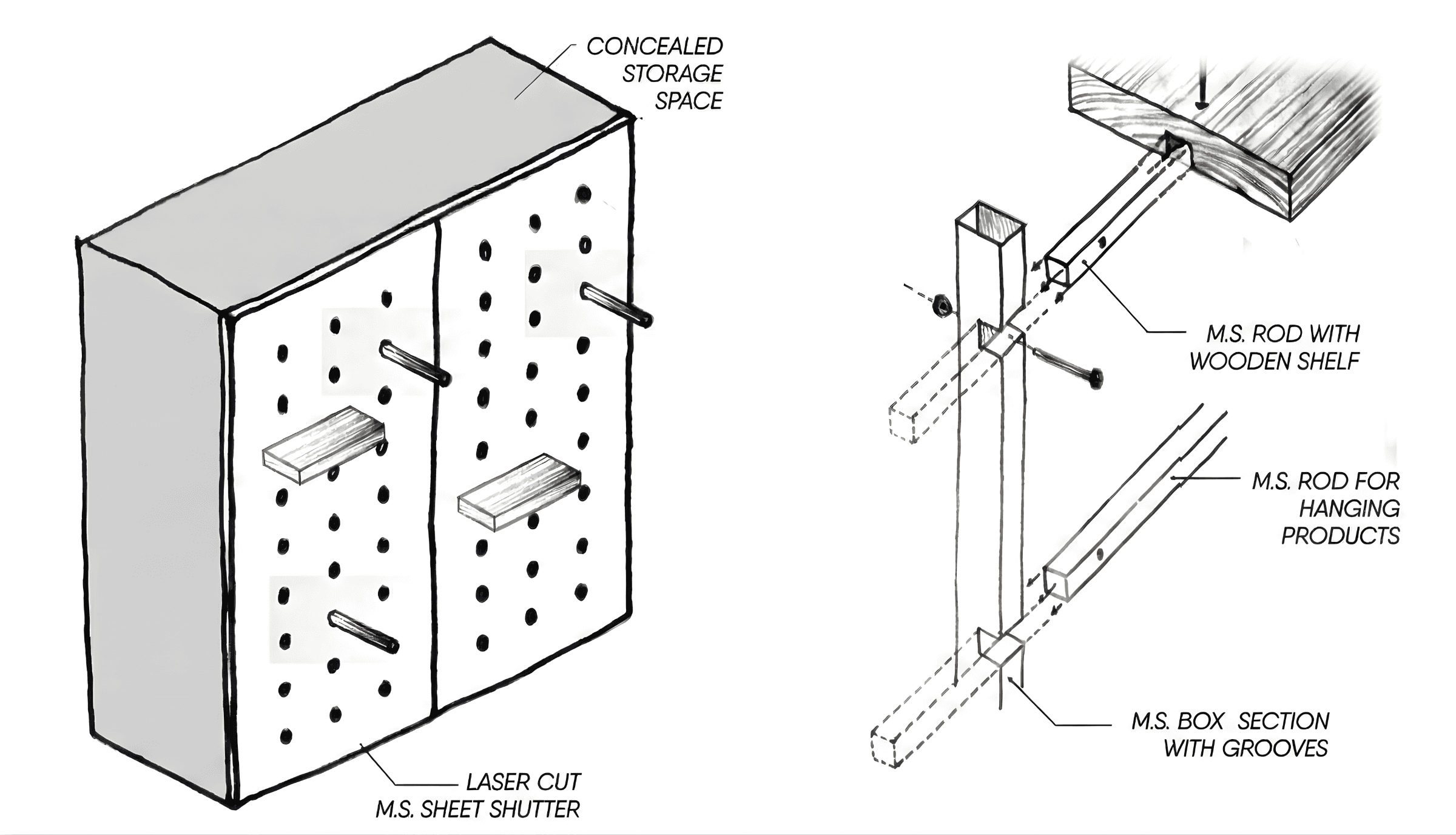 CONCEALED STORAGE SPACE

LASER CUT M.S. SHEET SHUTTER

M.S. ROD WITH WOODEN SHELF

M.S. ROD FOR HANGING PRODUCTS

M.S. BOX SECTION WITH GROOVES